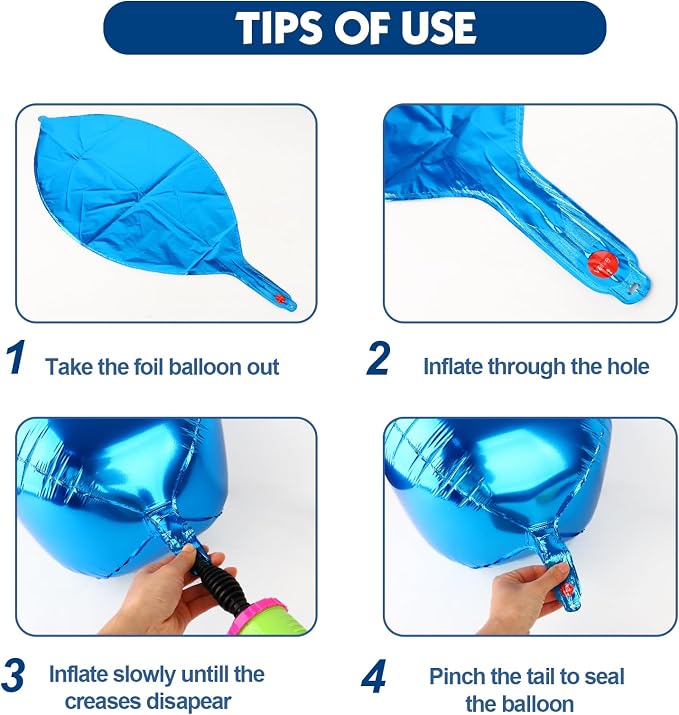 TIPS OF USE

1 Take the foil balloon out

2 Inflate through the hole

3 Inflate slowly untill the creases disapear

4 Pinch the tail to seal the balloon