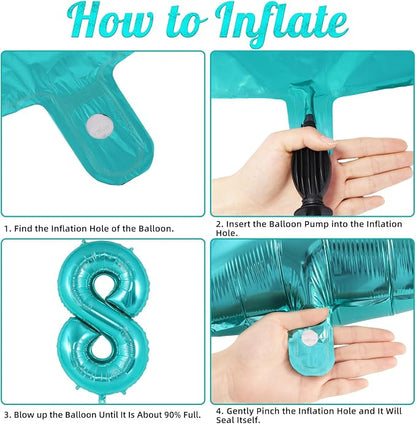 How to Inflate

1. Find the Inflation Hole of the Balloon.

2. Insert the Balloon Pump into the Inflation Hole.

3. Blow up the Balloon Until It Is About 90% Full.

4. Gently Pinch the Inflation Hole and It Will Seal Itself.