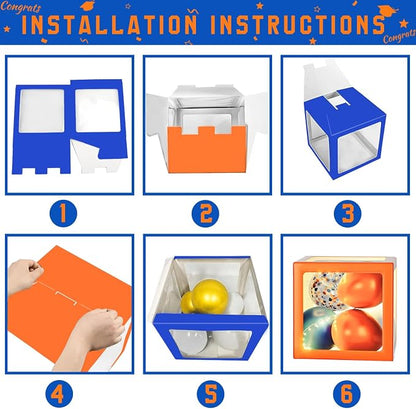 Congrats
INSTALLATION INSTRUCTIONS
Congrats

1

2

3

4

5

6