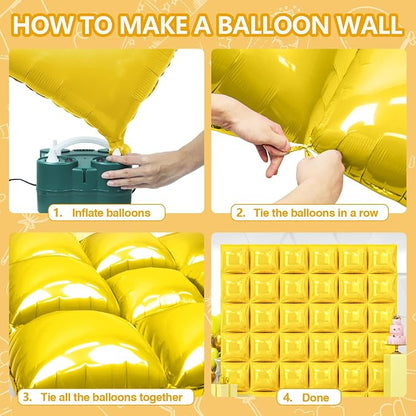 HOW TO MAKE A BALLOON WALL

1. Inflate balloons

2. Tie the balloons in a row

3. Tie all the balloons together

4. Done