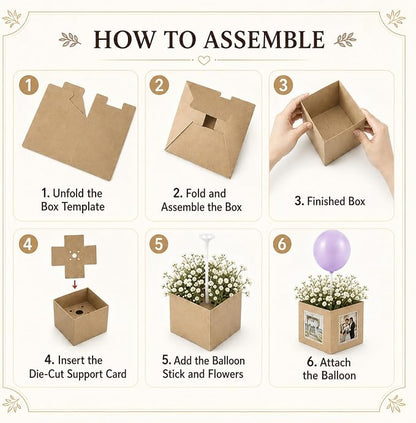 HOW TO ASSEMBLE

1

1. Unfold the Box Template

2

2. Fold and Assemble the Box

3

3. Finished Box

4

4. Insert the Die-Cut Support Card

5

5. Add the Balloon Stick and Flowers

6

6. Attach the Balloon