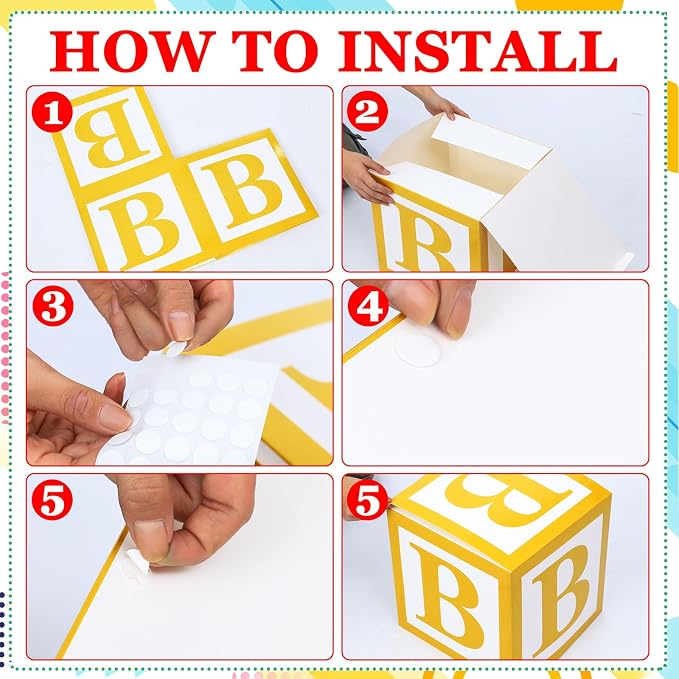 HOW TO INSTALL

1
B
B B

2
B

3

4

5

5
B
B B