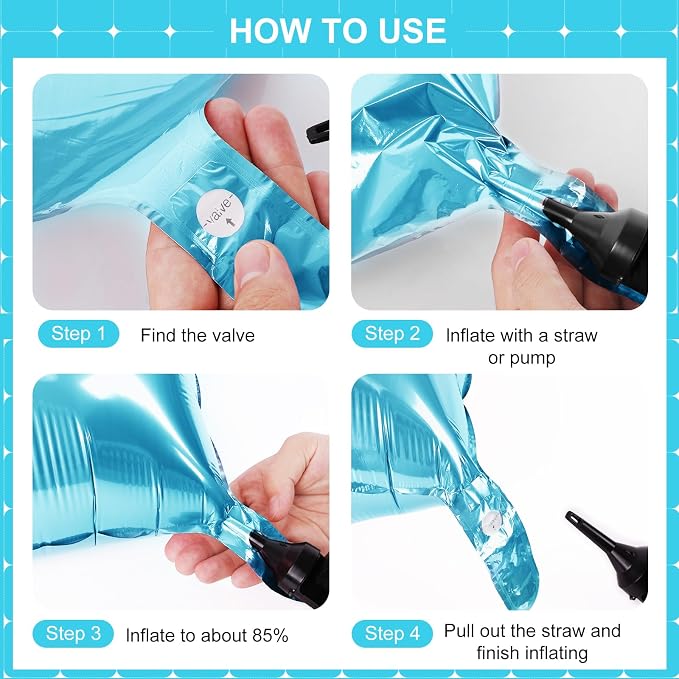 HOW TO USE

valve

Step 1 Find the valve

Step 2 Inflate with a straw or pump

Step 3 Inflate to about 85%

Step 4 Pull out the straw and finish inflating