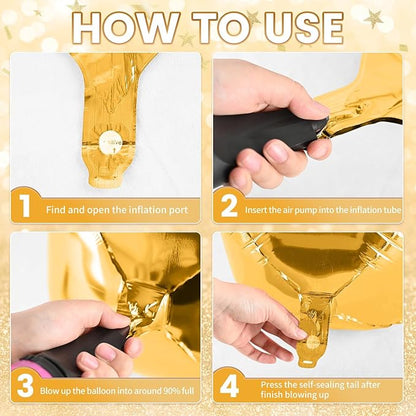 HOW TO USE

1 Find and open the inflation port

2 Insert the air pump into the inflation tube

3 Blow up the balloon into around 90% full

4 Press the self-sealing tail after finish blowing up