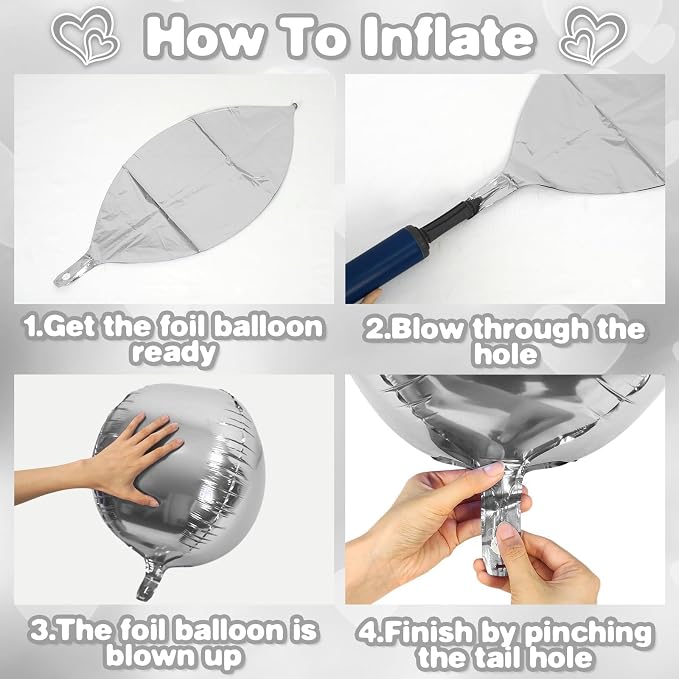 How To Inflate

1.Get the foil balloon ready

2.Blow through the hole

3.The foil balloon is blown up

4.Finish by pinching the tail hole