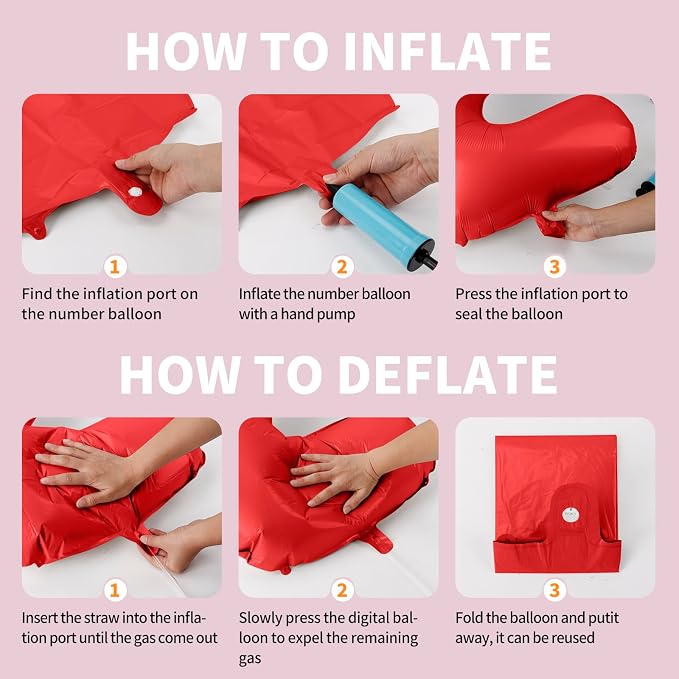 HOW TO INFLATE

1
Find the inflation port on the number balloon

2
Inflate the number balloon with a hand pump

3
Press the inflation port to seal the balloon

HOW TO DEFLATE

1
Insert the straw into the inflation port until the gas come out

2
Slowly press the digital balloon to expel the remaining gas

3
Fold the balloon and putit away, it can be reused