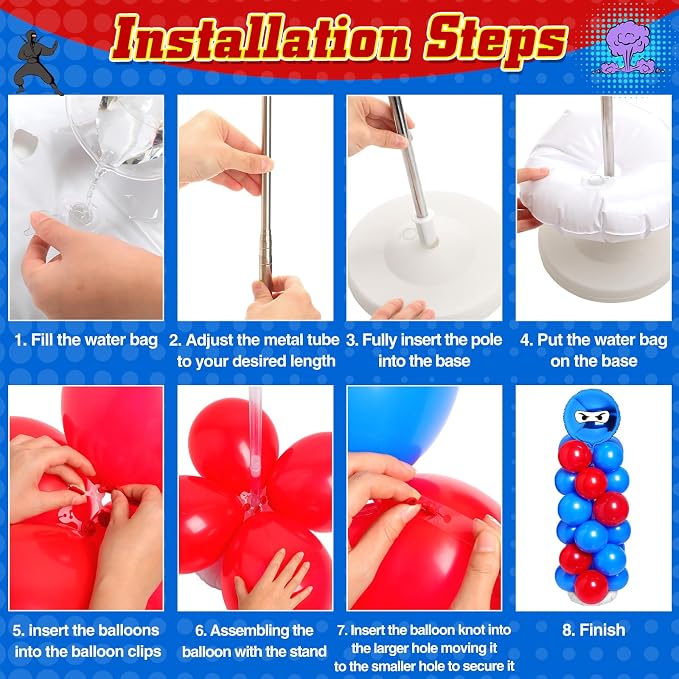 Installation Steps

1. Fill the water bag

2. Adjust the metal tube to your desired length

3. Fully insert the pole into the base

4. Put the water bag on the base

5. insert the balloons into the balloon clips

6. Assembling the balloon with the stand

7. Insert the balloon knot into the larger hole moving it to the smaller hole to secure it

8. Finish