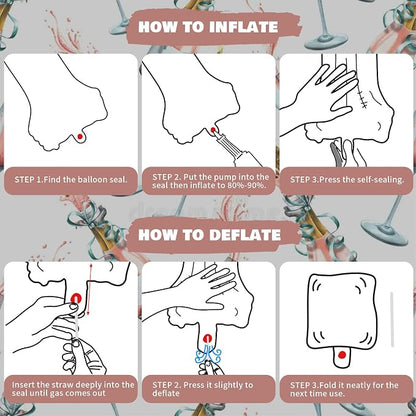 HOW TO INFLATE

STEP 1.Find the balloon seal.

STEP 2. Put the pump into the seal then inflate to 80%-90%.

STEP 3.Press the self-sealing.

HOW TO DEFLATE

Insert the straw deeply into the seal until gas comes out

STEP 2. Press it slightly to deflate

STEP 3.Fold it neatly for the next time use.