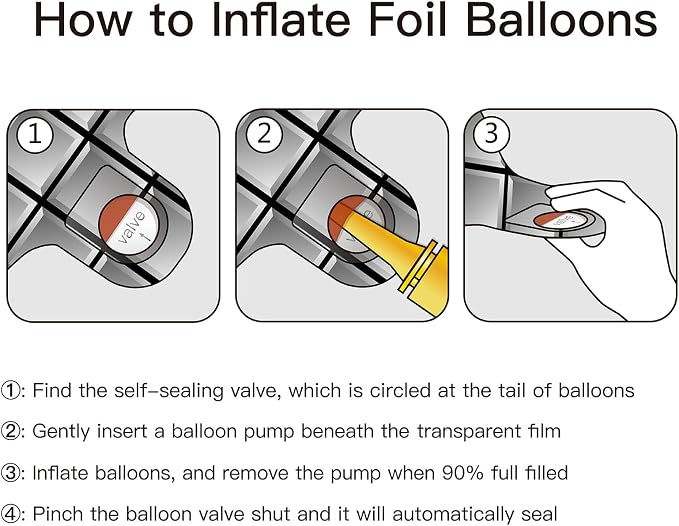 How to Inflate Foil Balloons

1

valve

2

3

valve

①: Find the self-sealing valve, which is circled at the tail of balloons

②: Gently insert a balloon pump beneath the transparent film

③: Inflate balloons, and remove the pump when 90% full filled

④: Pinch the balloon valve shut and it will automatically seal