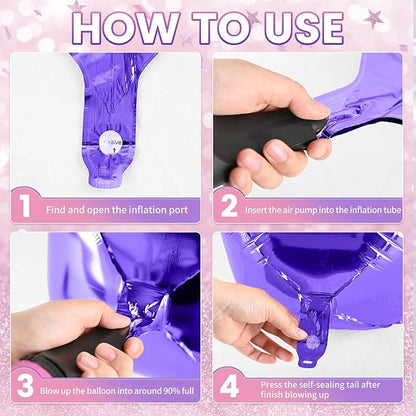 HOW TO USE

Valve

1 Find and open the inflation port

2 Insert the air pump into the inflation tube

3 Blow up the balloon into around 90% full

4 Press the self-sealing tail after finish blowing up