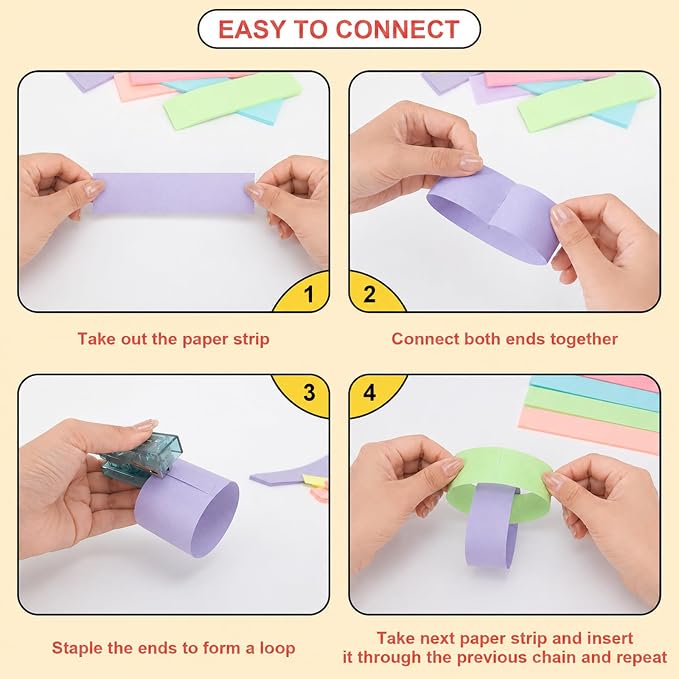 EASY TO CONNECT

1

Take out the paper strip

2

Connect both ends together

3

Staple the ends to form a loop

4

Take next paper strip and insert it through the previous chain and repeat