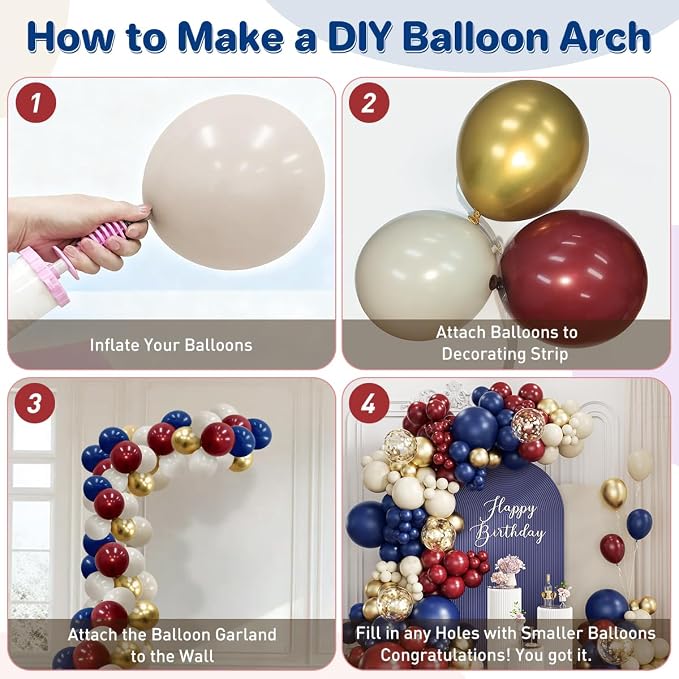 How to Make a DIY Balloon Arch

1

Inflate Your Balloons

2

Attach Balloons to Decorating Strip

3

Attach the Balloon Garland to the Wall

4

Happy Birthday

Fill in any Holes with Smaller Balloons Congratulations! You got it.