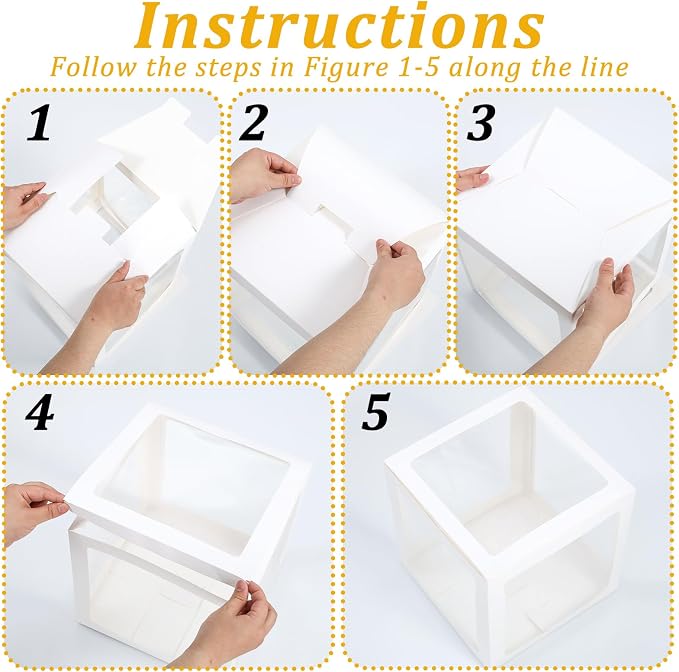 Instructions
Follow the steps in Figure 1-5 along the line

1

2

3

4

5