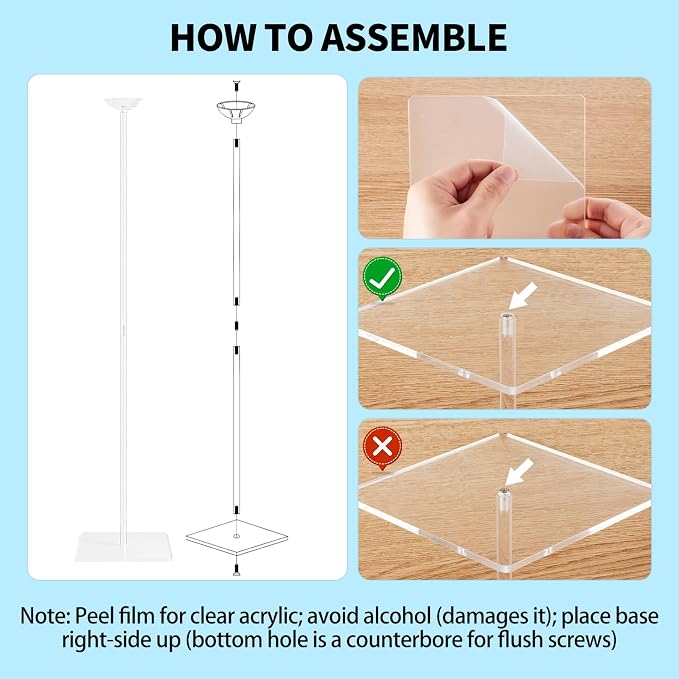 HOW TO ASSEMBLE

Note: Peel film for clear acrylic; avoid alcohol (damages it); place base right-side up (bottom hole is a counterbore for flush screws)