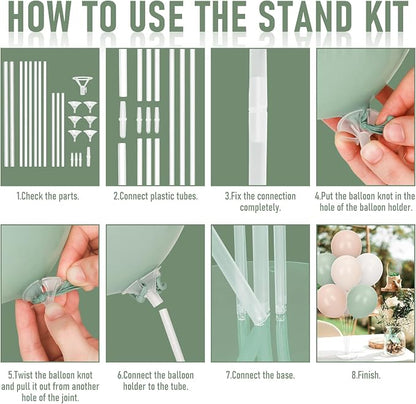 HOW TO USE THE STAND KIT

1.Check the parts.

2.Connect plastic tubes.

3.Fix the connection completely.

4.Put the balloon knot in the hole of the balloon holder.

5.Twist the balloon knot and pull it out from another hole of the joint.

6.Connect the balloon holder to the tube.

7.Connect the base.

8.Finish.