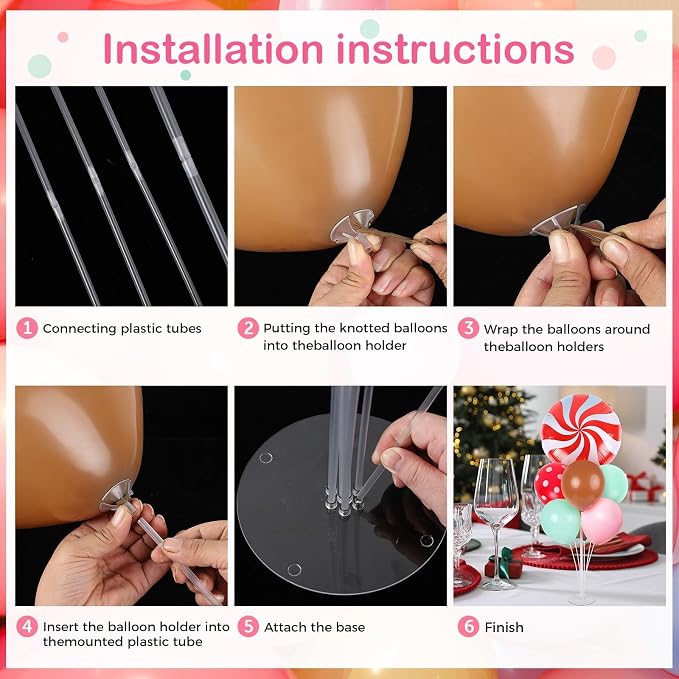 Installation instructions

1 Connecting plastic tubes

2 Putting the knotted balloons into theballoon holder

3 Wrap the balloons around theballoon holders

4 Insert the balloon holder into themounted plastic tube

5 Attach the base

6 Finish