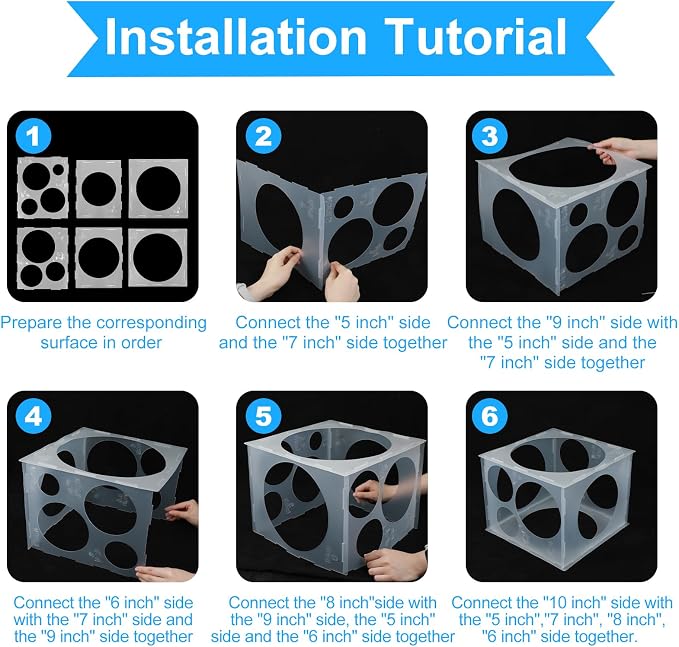 Installation Tutorial

1

Prepare the corresponding surface in order

2

Connect the "5 inch" side and the "7 inch" side together

3

Connect the "9 inch" side with the "5 inch" side and the "7 inch" side together

4

Connect the "6 inch" side with the "7 inch" side and the "9 inch" side together

5

Connect the "8 inch"side with the "9 inch" side, the "5 inch" side and the "6 inch" side together

6

Connect the "10 inch" side with the "5 inch","7 inch", "8 inch", "6 inch" side together.