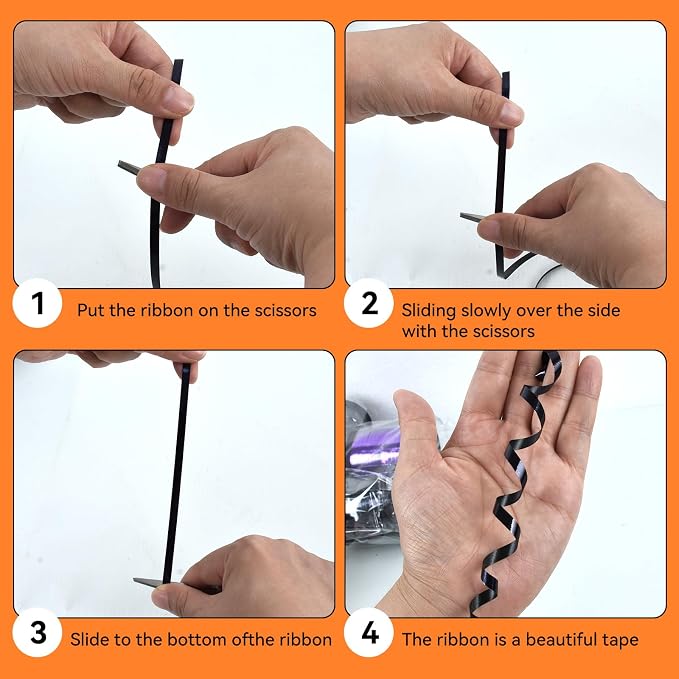 1 Put the ribbon on the scissors

2 Sliding slowly over the side with the scissors

3 Slide to the bottom ofthe ribbon

4 The ribbon is a beautiful tape