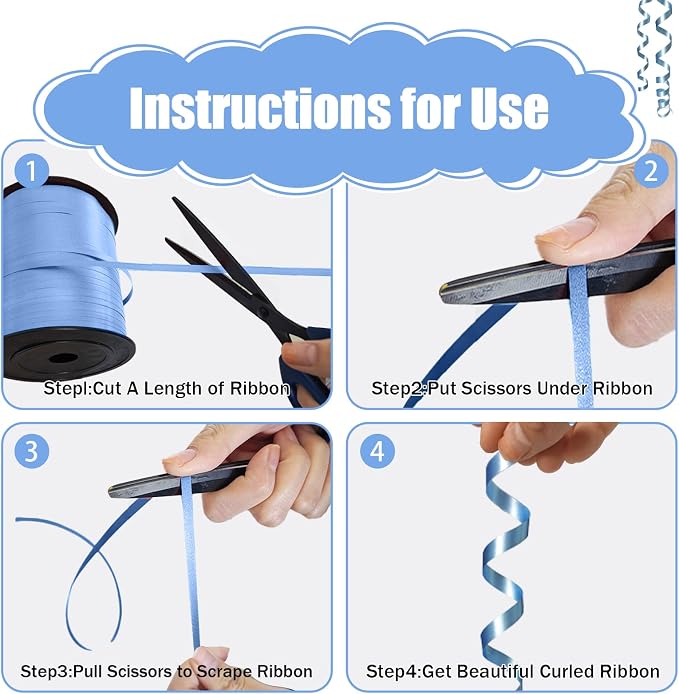 Instructions for Use

1

Stepl:Cut A Length of Ribbon

2

Step2:Put Scissors Under Ribbon

3

Step3:Pull Scissors to Scrape Ribbon

4

Step4:Get Beautiful Curled Ribbon