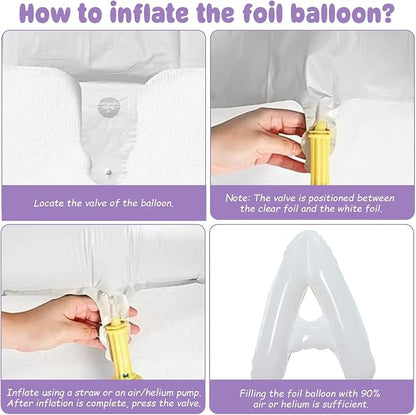 How to inflate the foil balloon?

Locate the valve of the balloon.

Note: The valve is positioned between the clear foil and the white foil.

Inflate using a straw or an air/helium pump. After inflation is complete, press the valve.

Filling the foil balloon with 90% air or helium is sufficient.