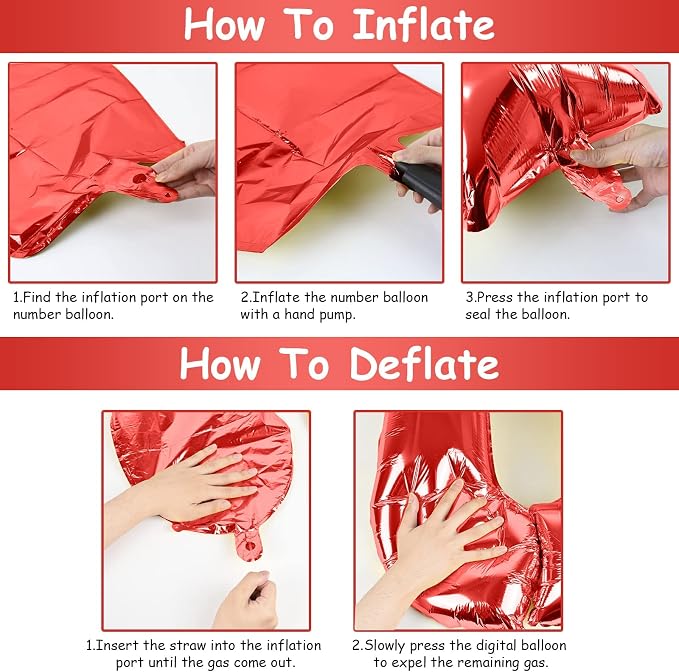 How To Inflate

1.Find the inflation port on the number balloon.

2.Inflate the number balloon with a hand pump.

3.Press the inflation port to seal the balloon.

How To Deflate

1.Insert the straw into the inflation port until the gas come out.

2.Slowly press the digital balloon to expel the remaining gas.