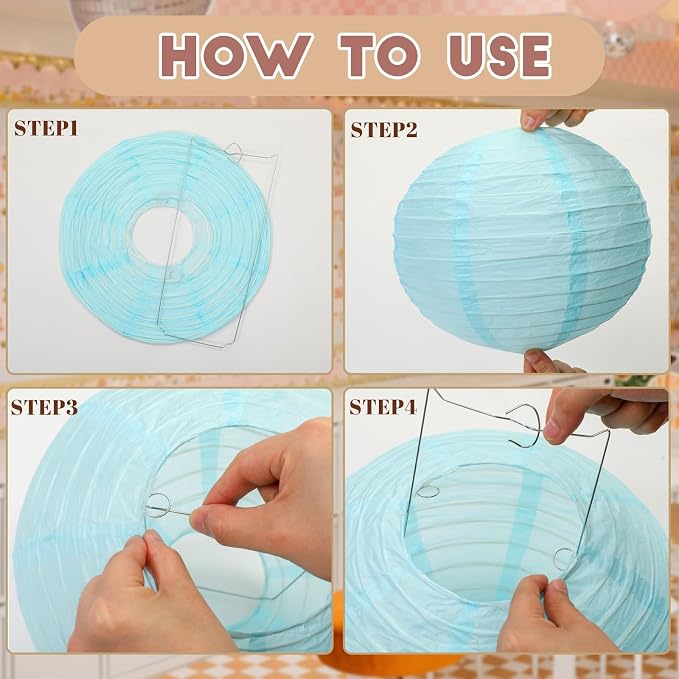 HOW TO USE

STEP1

STEP2

STEP3

STEP4