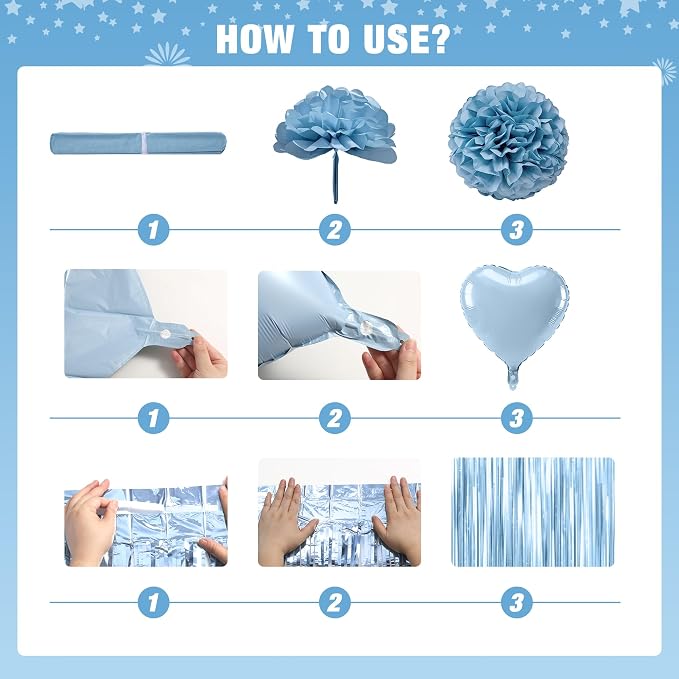 HOW TO USE?

1

2

3

1

2

3

1

2

3