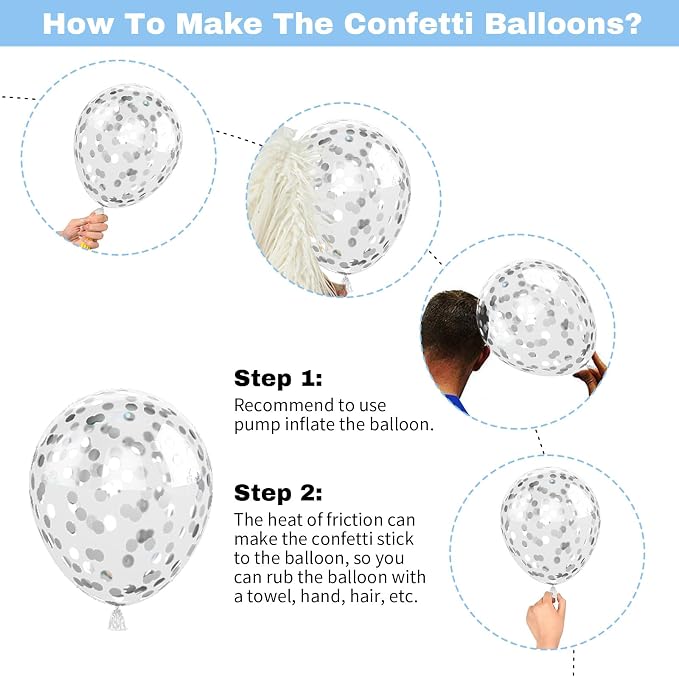 How To Make The Confetti Balloons?

Step 1:
Recommend to use pump inflate the balloon.

Step 2:
The heat of friction can make the confetti stick to the balloon, so you can rub the balloon with a towel, hand, hair, etc.