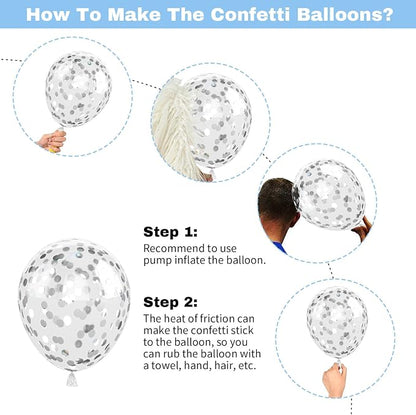 How To Make The Confetti Balloons?

Step 1:
Recommend to use pump inflate the balloon.

Step 2:
The heat of friction can make the confetti stick to the balloon, so you can rub the balloon with a towel, hand, hair, etc.