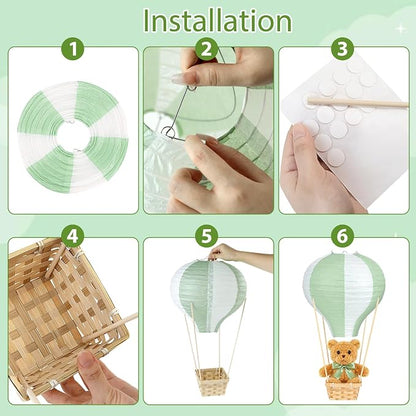 Installation

1

2

3

4

5

6