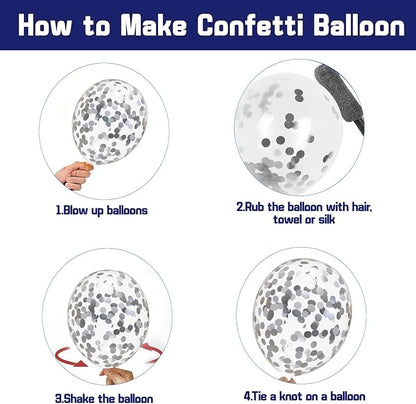 How to Make Confetti Balloon

1.Blow up balloons

2.Rub the balloon with hair, towel or silk

3.Shake the balloon

4.Tie a knot on a balloon