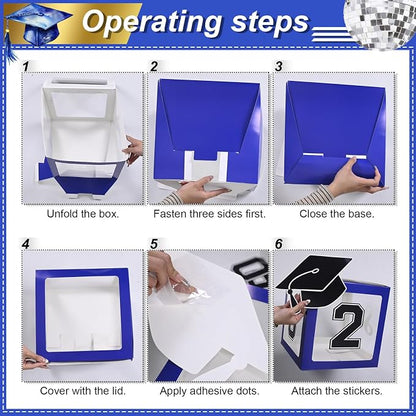 Operating steps

1
Unfold the box.

2
Fasten three sides first.

3
Close the base.

4
Cover with the lid.

5
Apply adhesive dots.

6
2
Attach the stickers.