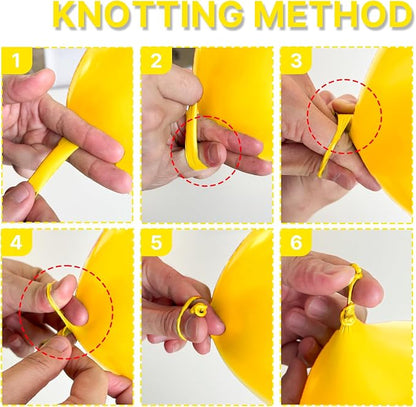 KNOTTING METHOD

1

2

3

4

5

6