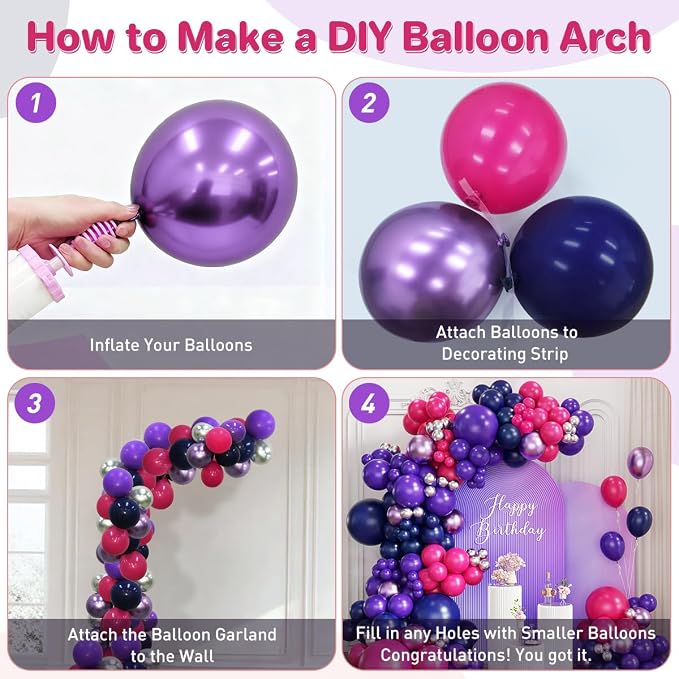 How to Make a DIY Balloon Arch

1

Inflate Your Balloons

2

Attach Balloons to Decorating Strip

3

Attach the Balloon Garland to the Wall

4

Happy Birthday

Fill in any Holes with Smaller Balloons Congratulations! You got it.