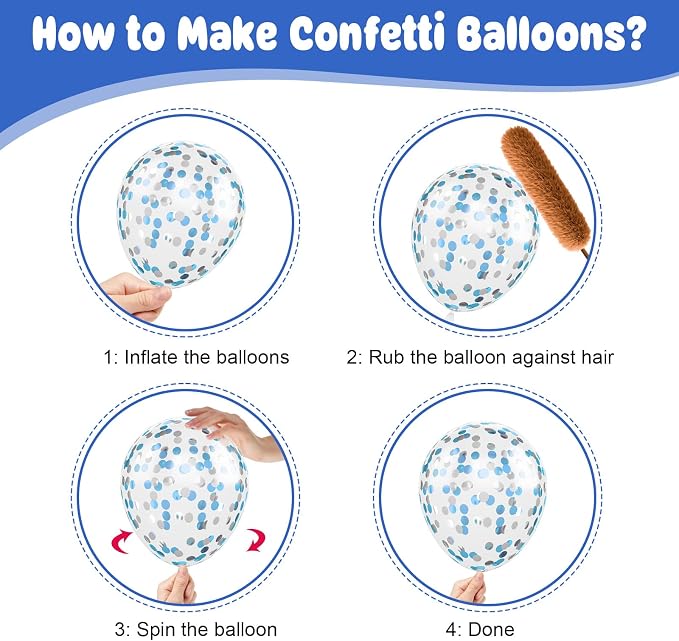 How to Make Confetti Balloons?

1: Inflate the balloons

2: Rub the balloon against hair

3: Spin the balloon

4: Done