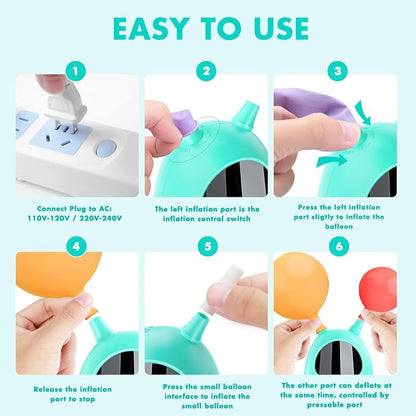 EASY TO USE

1

Connect Plug to AC: 110V-120V / 220V-240V

2

The left inflation port is the inflation control switch

3

Press the left inflation port sligtly to inflate the balloon

4

Release the inflation port to stop

5

Press the small balloon interface to inflate the small balloon

6

The other port can deflate at the same time, controlled by pressable port