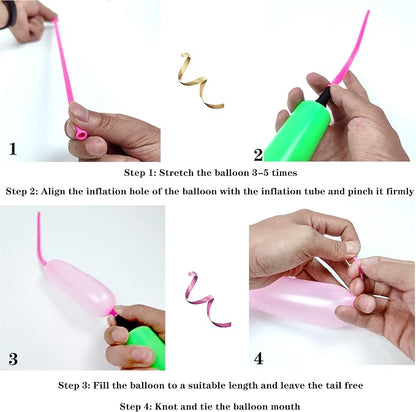 1

2

Step 1: Stretch the balloon 3-5 times

Step 2: Align the inflation hole of the balloon with the inflation tube and pinch it firmly

3

4

Step 3: Fill the balloon to a suitable length and leave the tail free

Step 4: Knot and tie the balloon mouth