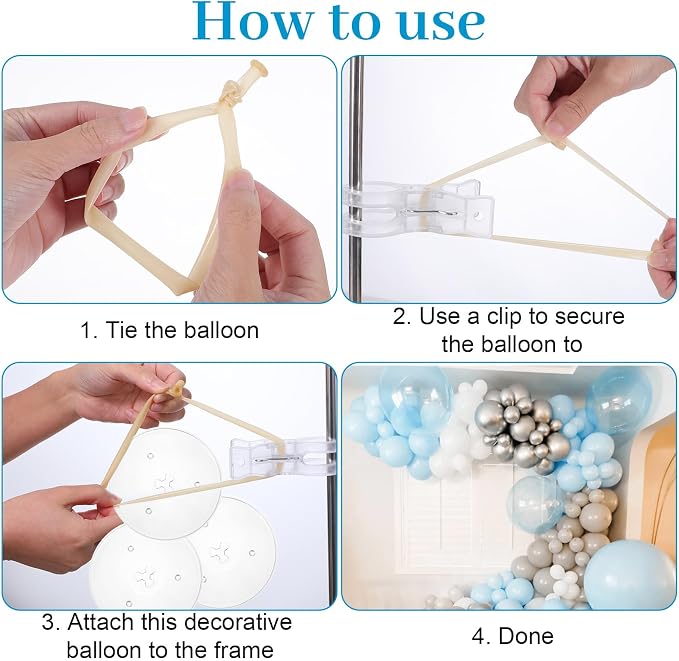 How to use

1. Tie the balloon

2. Use a clip to secure the balloon to

3. Attach this decorative balloon to the frame

4. Done