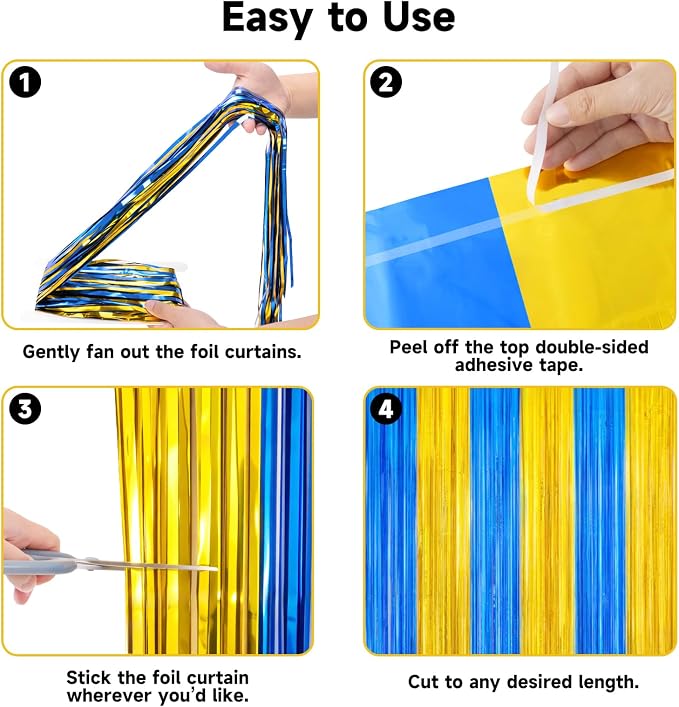 Easy to Use

1

Gently fan out the foil curtains.

2

Peel off the top double-sided adhesive tape.

3

Stick the foil curtain wherever you'd like.

4

Cut to any desired length.