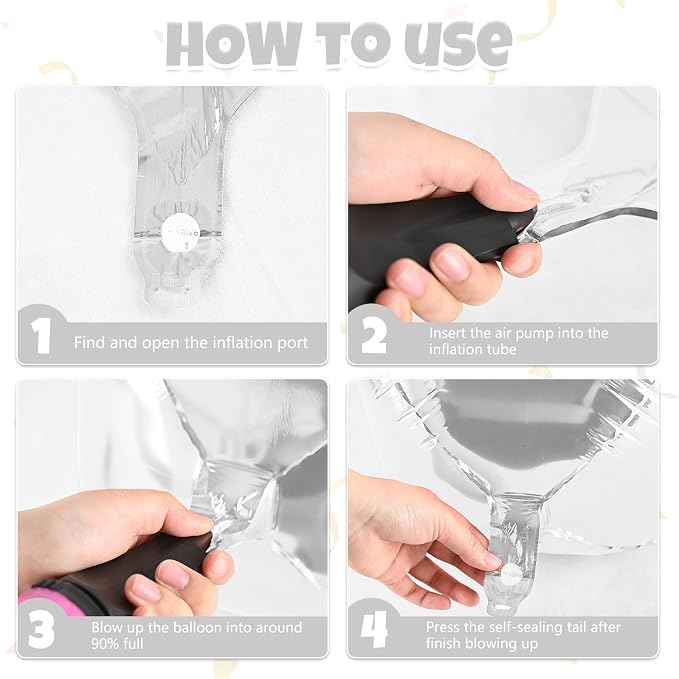 HOW TO USE

valve

1 Find and open the inflation port

2 Insert the air pump into the inflation tube

3 Blow up the balloon into around 90% full

4 Press the self-sealing tail after finish blowing up