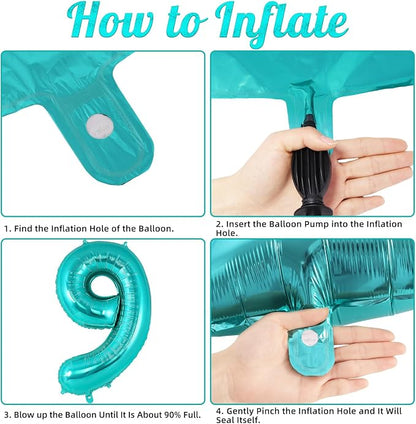 How to Inflate

1. Find the Inflation Hole of the Balloon.

2. Insert the Balloon Pump into the Inflation Hole.

3. Blow up the Balloon Until It Is About 90% Full.

4. Gently Pinch the Inflation Hole and It Will Seal Itself.