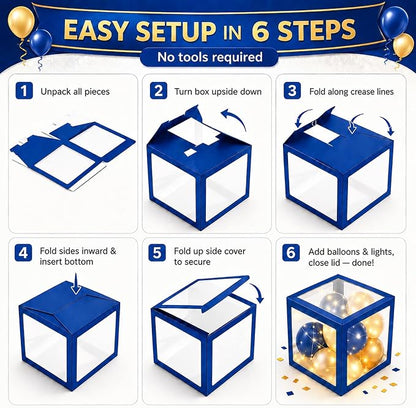 EASY SETUP IN 6 STEPS

No tools required

1 Unpack all pieces

2 Turn box upside down

3 Fold along crease lines

4 Fold sides inward & insert bottom

5 Fold up side cover to secure

6 Add balloons & lights, close lid — done!