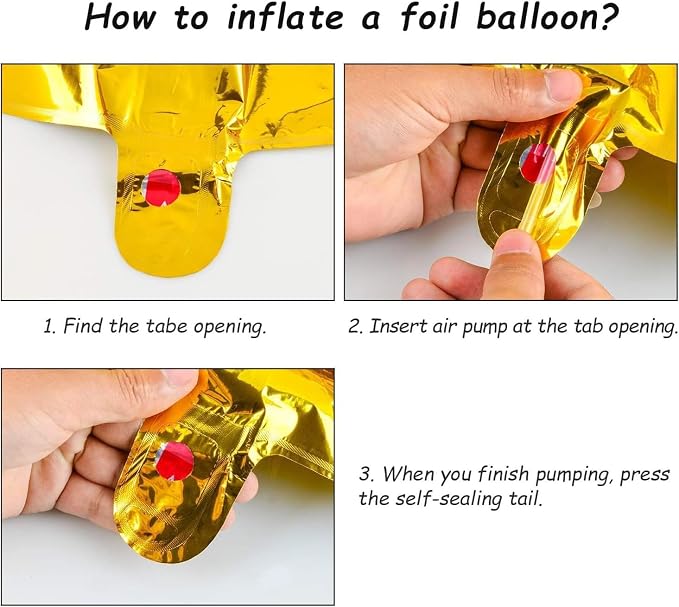 How to inflate a foil balloon?

1. Find the tabe opening.

2. Insert air pump at the tab opening.

3. When you finish pumping, press the self-sealing tail.