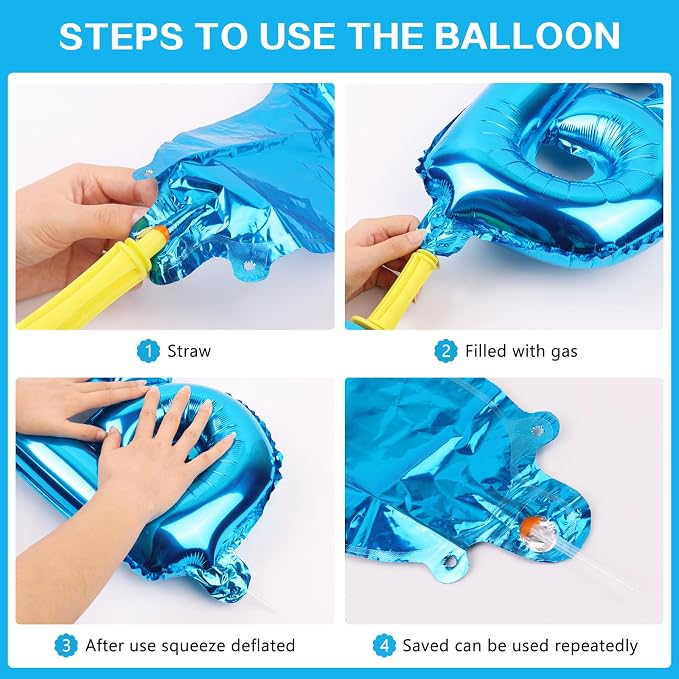 STEPS TO USE THE BALLOON

1 Straw

2 Filled with gas

3 After use squeeze deflated

4 Saved can be used repeatedly