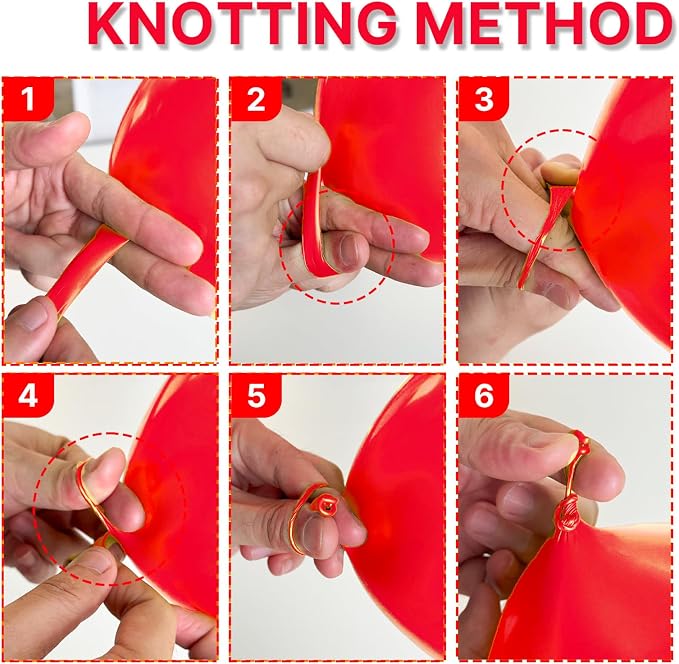 KNOTTING METHOD

1

2

3

4

5

6