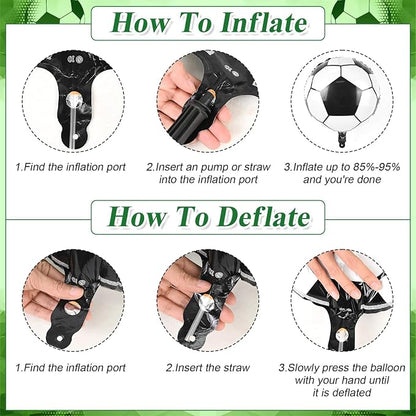 How To Inflate

1.Find the inflation port

2.Insert an pump or straw into the inflation port

3.Inflate up to 85%-95% and you're done

How To Deflate

1.Find the inflation port

2.Insert the straw

3.Slowly press the balloon with your hand until it is deflated