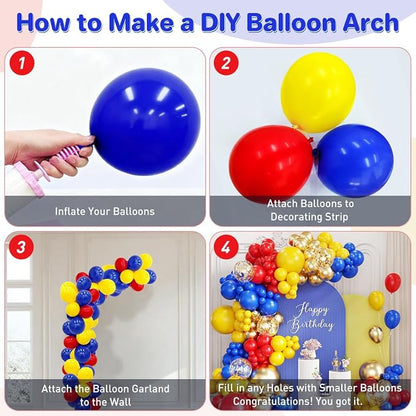 How to Make a DIY Balloon Arch

1

Inflate Your Balloons

2

Attach Balloons to Decorating Strip

3

Attach the Balloon Garland to the Wall

4

Happy Birthday

Fill in any Holes with Smaller Balloons Congratulations! You got it.