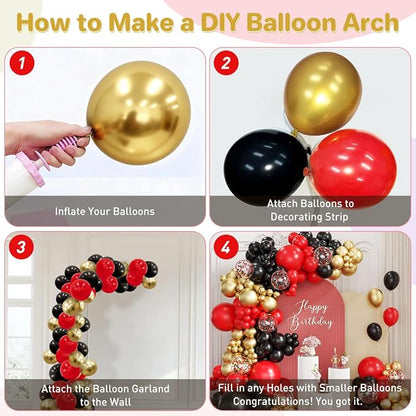 How to Make a DIY Balloon Arch

1

Inflate Your Balloons

2

Attach Balloons to Decorating Strip

3

Attach the Balloon Garland to the Wall

4

Happy Birthday

Fill in any Holes with Smaller Balloons Congratulations! You got it.