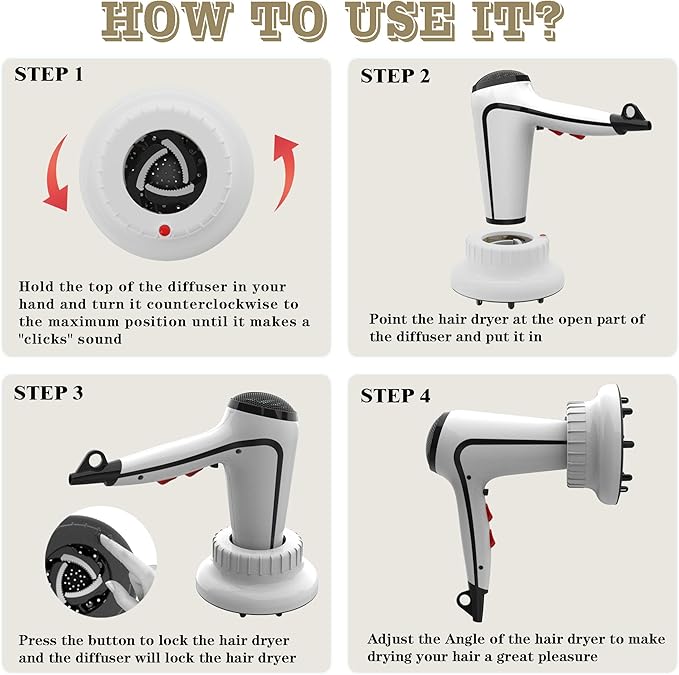 HOW TO USE IT?

STEP 1

Hold the top of the diffuser in your hand and turn it counterclockwise to the maximum position until it makes a "clicks" sound

STEP 2

Point the hair dryer at the open part of the diffuser and put it in

STEP 3

Press the button to lock the hair dryer and the diffuser will lock the hair dryer

STEP 4

Adjust the Angle of the hair dryer to make drying your hair a great pleasure