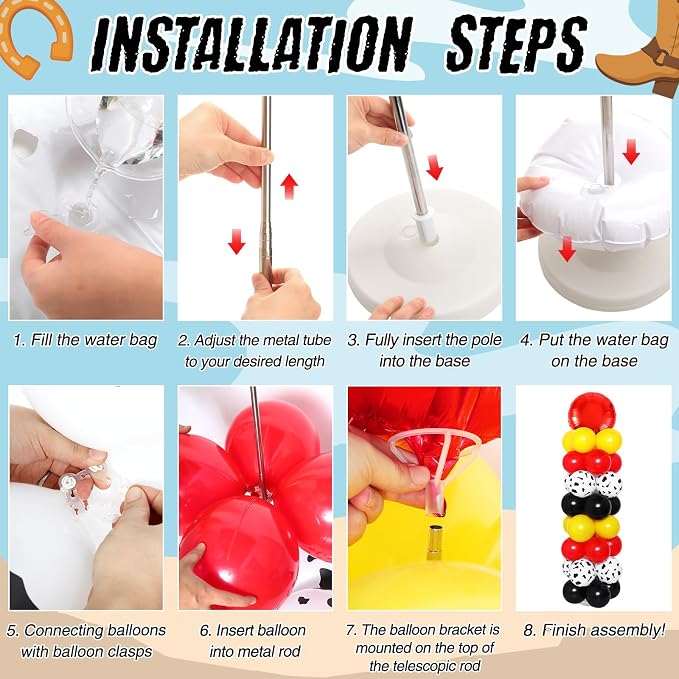 INSTALLATION STEPS

1. Fill the water bag

2. Adjust the metal tube to your desired length

3. Fully insert the pole into the base

4. Put the water bag on the base

5. Connecting balloons with balloon clasps

6. Insert balloon into metal rod

7. The balloon bracket is mounted on the top of the telescopic rod

8. Finish assembly!